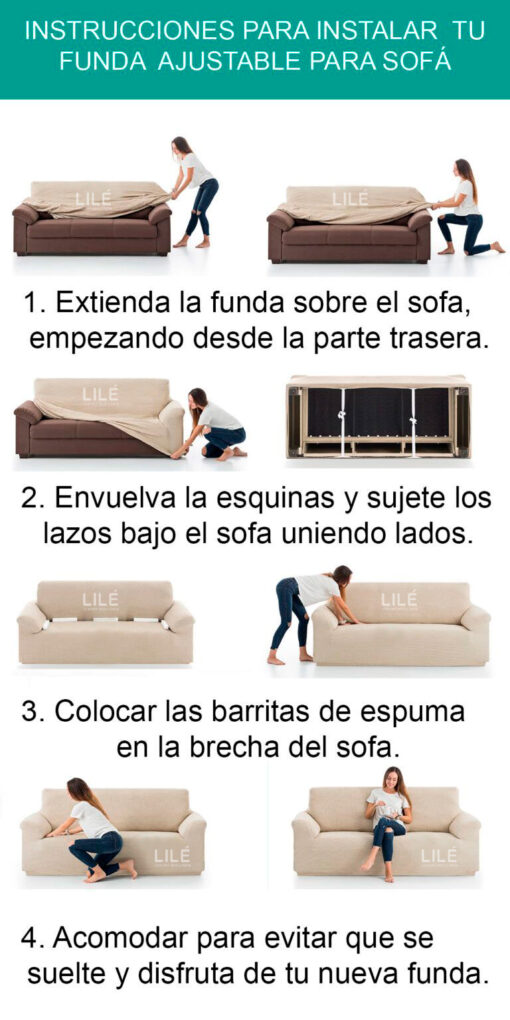 INSTRUCCIONES PARA INSTALAR TU FUNDA AJUSTABLE PARA SOFÁ

LILÉ

LILÉ

1. Extienda la funda sobre el sofa, empezando desde la parte trasera.

LILÉ

2. Envuelva la esquinas y sujete los lazos bajo el sofa uniendo lados.

LILÉ

LILÉ

3. Colocar las barritas de espuma en la brecha del sofa.

LILÉ

LILÉ

4. Acomodar para evitar que se suelte y disfruta de tu nueva funda.