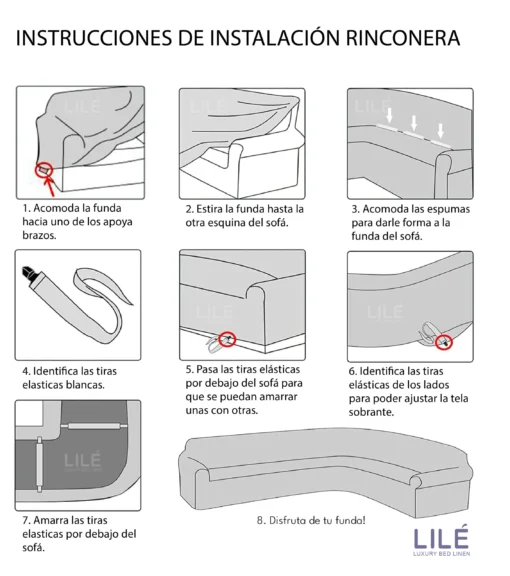 INSTRUCCIONES DE INSTALACIÓN RINCONERA

LILÉ

1. Acomoda la funda hacia uno de los apoya brazos.

LILÉ

2. Estira la funda hasta la otra esquina del sofá.

LILÉ

3. Acomoda las espumas para darle forma a la funda del sofá.

4. Identifica las tiras elasticas blancas.

LILÉ

5. Pasa las tiras elásticas por debajo del sofá para que se puedan amarrar unas con otras.

LILÉ

6. Identifica las tiras elásticas de los lados para poder ajustar la tela sobrante.

LILÉ

7. Amarra las tiras elasticas por debajo del sofá.

8. Disfruta de tu funda!

LILÉ
LUXURY BED LINEN