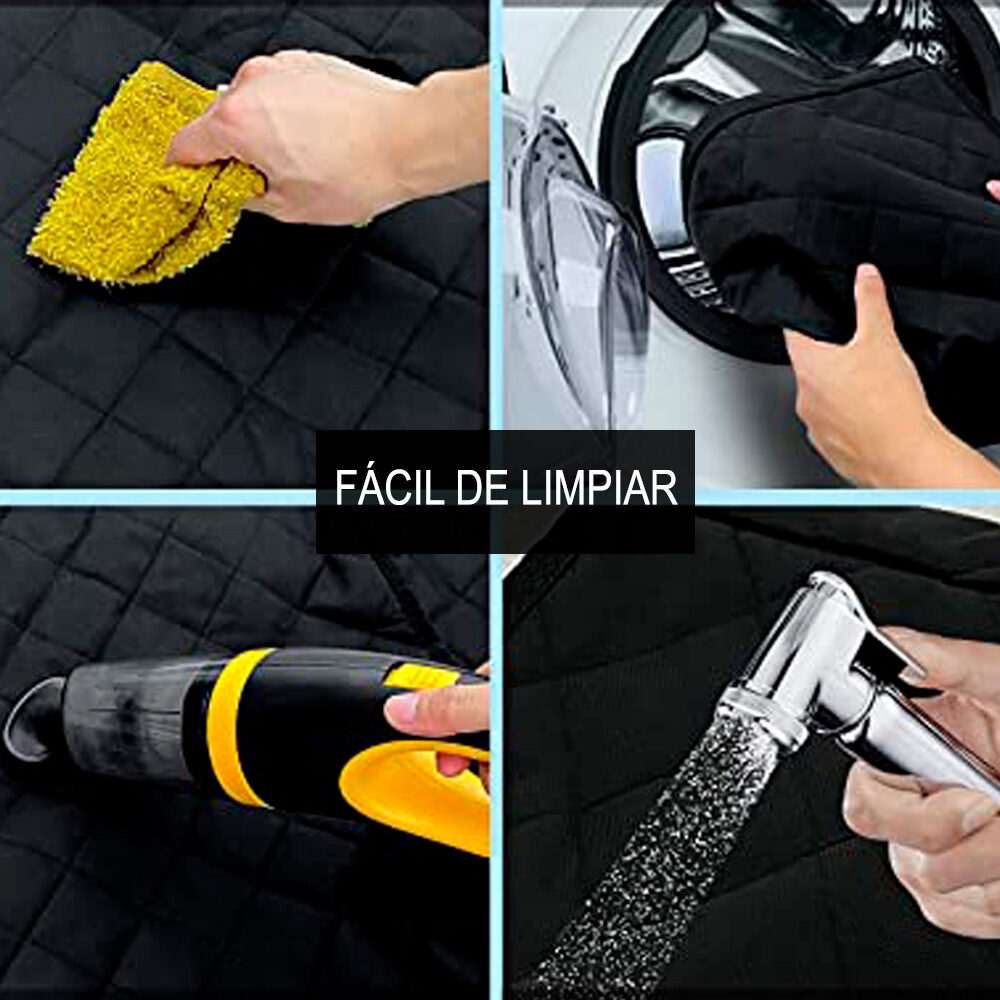 FÁCIL DE LIMPIAR